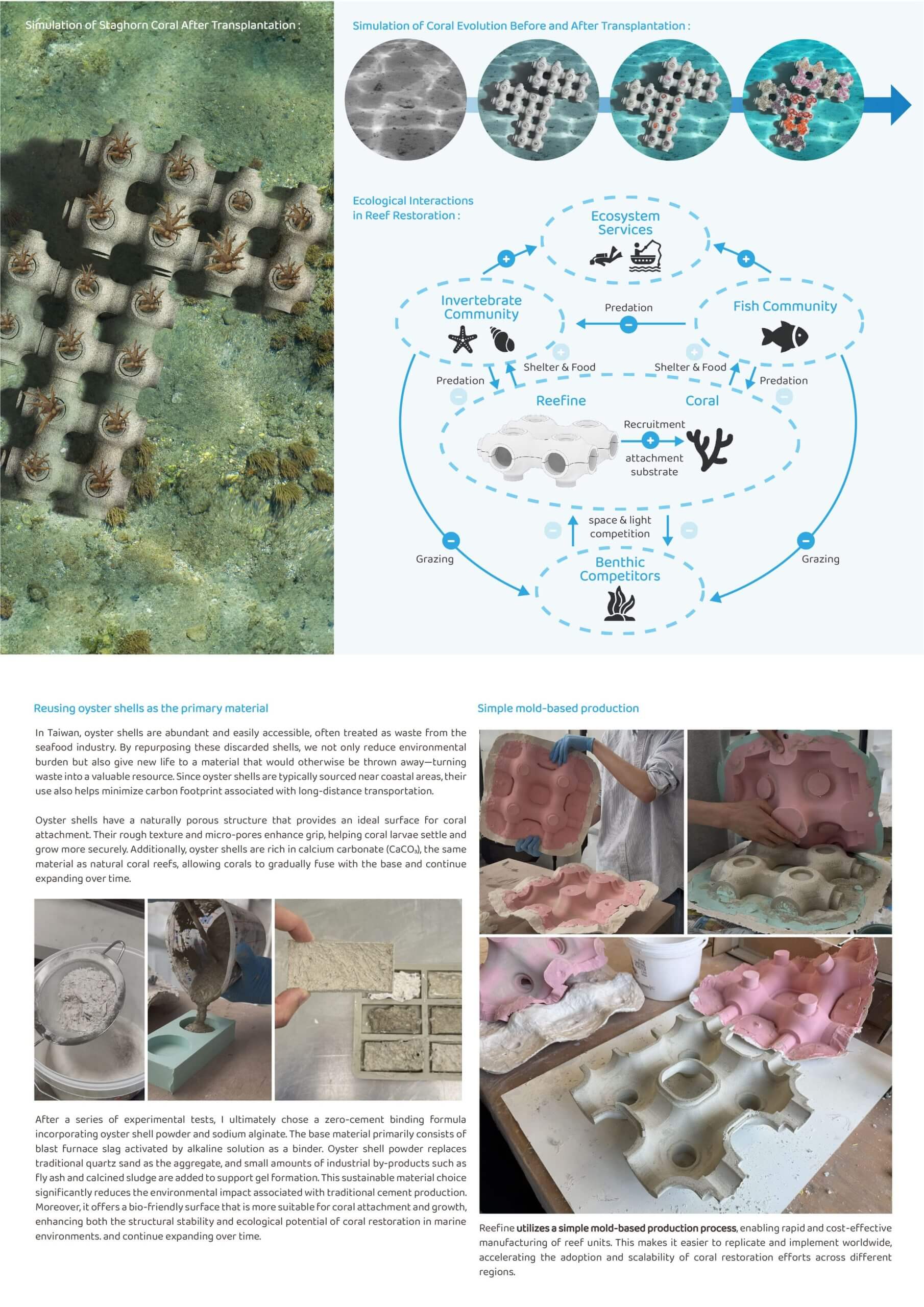 Simulation of Staghorn Coral After Transplantation :

Simulation of Coral Evolution Before and After Transplantation :

Ecological Interactions in Reef Restoration :

Ecosystem Services

Invertebrate Community

Predation

Fish Community

Shelter & Food

Shelter & Food

Predation

Predation

Reefine

Coral

Recruitment

attachment substrate

space & light competition

Grazing

Grazing

Benthic Competitors

Reusing oyster shells as the primary material

In Taiwan, oyster shells are abundant and easily accessible, often treated as waste from the seafood industry. By repurposing these discarded shells, we not only reduce environmental burden but also give new life to a material that would otherwise be thrown away—turning waste into a valuable resource. Since oyster shells are typically sourced near coastal areas, their use also helps minimize carbon footprint associated with long-distance transportation.

Oyster shells have a naturally porous structure that provides an ideal surface for coral attachment. Their rough texture and micro-pores enhance grip, helping coral larvae settle and grow more securely. Additionally, oyster shells are rich in calcium carbonate ($CaCO_3$), the same material as natural coral reefs, allowing corals to gradually fuse with the base and continue expanding over time.

After a series of experimental tests, I ultimately chose a zero-cement binding formula incorporating oyster shell powder and sodium alginate. The base material primarily consists of blast furnace slag activated by alkaline solution as a binder. Oyster shell powder replaces traditional quartz sand as the aggregate, and small amounts of industrial by-products such as fly ash and calcined sludge are added to support gel formation. This sustainable material choice significantly reduces the environmental impact associated with traditional cement production. Moreover, it offers a bio-friendly surface that is more suitable for coral attachment and growth, enhancing both the structural stability and ecological potential of coral restoration in marine environments. and continue expanding over time.

Simple mold-based production

Reefine utilizes a simple mold-based production process, enabling rapid and cost-effective manufacturing of reef units. This makes it easier to replicate and implement worldwide, accelerating the adoption and scalability of coral restoration efforts across different regions.