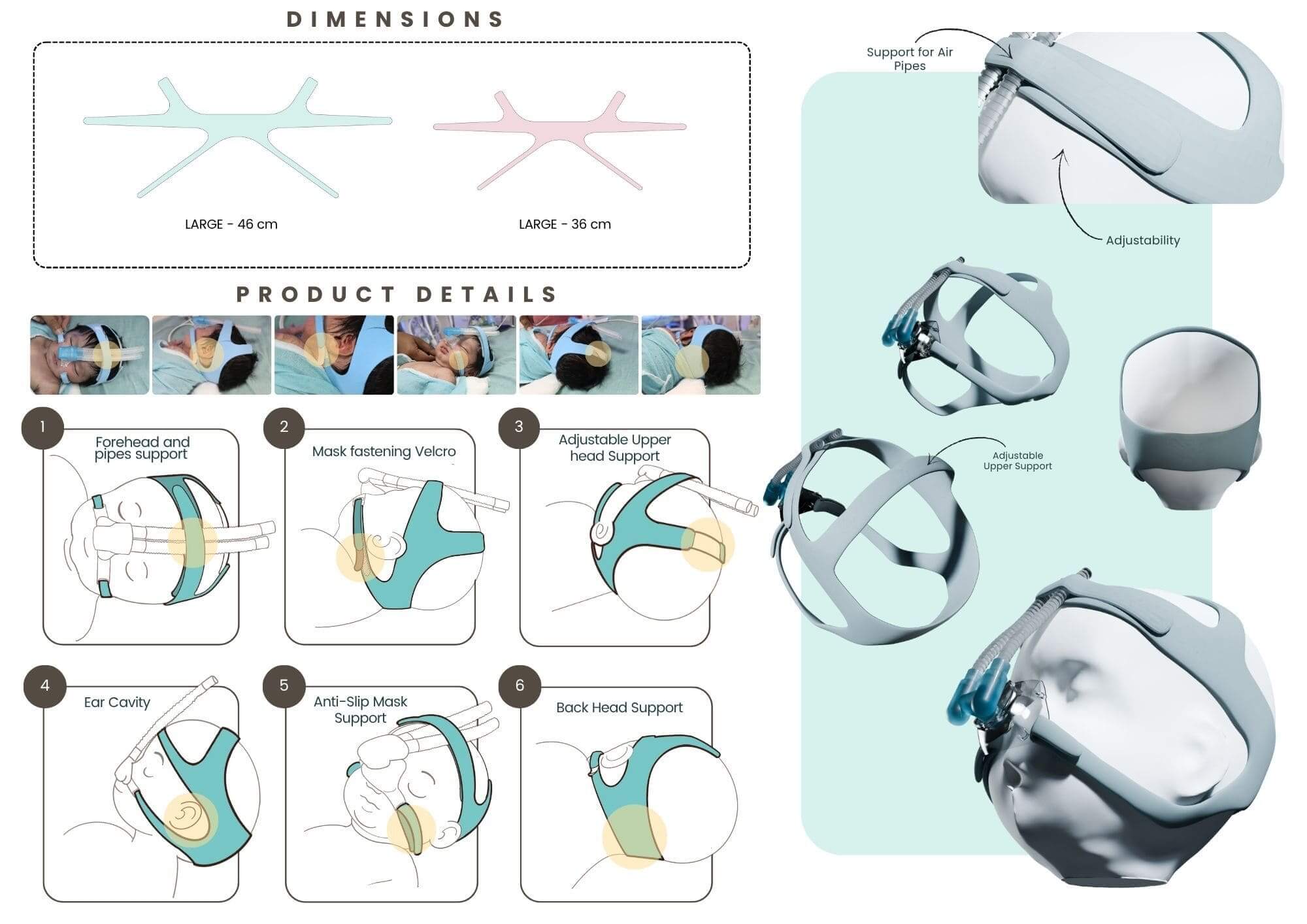 DIMENSIONS

LARGE - 46 cm

LARGE - 36 cm

PRODUCT DETAILS

1
Forehead and pipes support

2
Mask fastening Velcro

3
Adjustable Upper head Support

4
Ear Cavity

5
Anti-Slip Mask Support

6
Back Head Support

Support for Air Pipes

Adjustability

Adjustable Upper Support