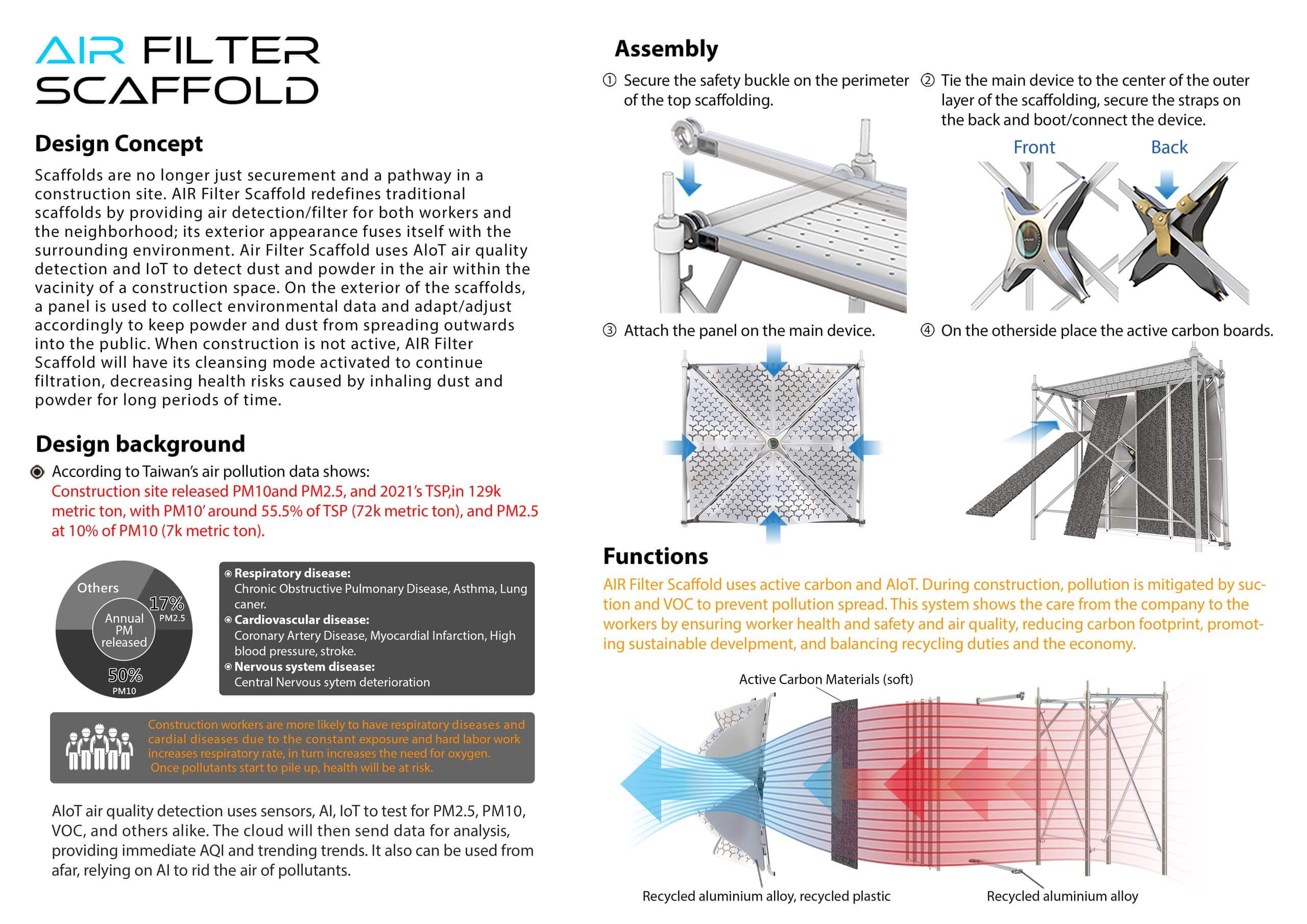 AIR FILTER SCAFFOLD

Design Concept

Scaffolds are no longer just securement and a pathway in a construction site. AIR Filter Scaffold redefines traditional scaffolds by providing air detection/filter for both workers and the neighborhood; its exterior appearance fuses itself with the surrounding environment. Air Filter Scaffold uses AIoT air quality detection and IoT to detect dust and powder in the air within the vacinity of a construction space. On the exterior of the scaffolds, a panel is used to collect environmental data and adapt/adjust accordingly to keep powder and dust from spreading outwards into the public. When construction is not active, AIR Filter Scaffold will have its cleansing mode activated to continue filtration, decreasing health risks caused by inhaling dust and powder for long periods of time.

Design background

According to Taiwan's air pollution data shows:
Construction site released PM10and PM2.5, and 2021's TSP,in 129k metric ton, with PM10' around 55.5% of TSP (72k metric ton), and PM2.5 at 10% of PM10 (7k metric ton).

Others
17% PM2.5
Annual PM released
50% PM10

Respiratory disease:
Chronic Obstructive Pulmonary Disease, Asthma, Lung caner.
Cardiovascular disease:
Coronary Artery Disease, Myocardial Infarction, High blood pressure, stroke.
Nervous system disease:
Central Nervous sytem deterioration

Construction workers are more likely to have respiratory diseases and cardial diseases due to the constant exposure and hard labor work increases respiratory rate, in turn increases the need for oxygen. Once pollutants start to pile up, health will be at risk.

AIoT air quality detection uses sensors, AI, IoT to test for PM2.5, PM10, VOC, and others alike. The cloud will then send data for analysis, providing immediate AQI and trending trends. It also can be used from afar, relying on AI to rid the air of pollutants.

Assembly

① Secure the safety buckle on the perimeter of the top scaffolding.

② Tie the main device to the center of the outer layer of the scaffolding, secure the straps on the back and boot/connect the device.

Front
Back

③ Attach the panel on the main device.

④ On the otherside place the active carbon boards.

Functions

AIR Filter Scaffold uses active carbon and AIoT. During construction, pollution is mitigated by suction and VOC to prevent pollution spread. This system shows the care from the company to the workers by ensuring worker health and safety and air quality, reducing carbon footprint, promoting sustainable develpment, and balancing recycling duties and the economy.

Active Carbon Materials (soft)

Recycled aluminium alloy, recycled plastic
Recycled aluminium alloy